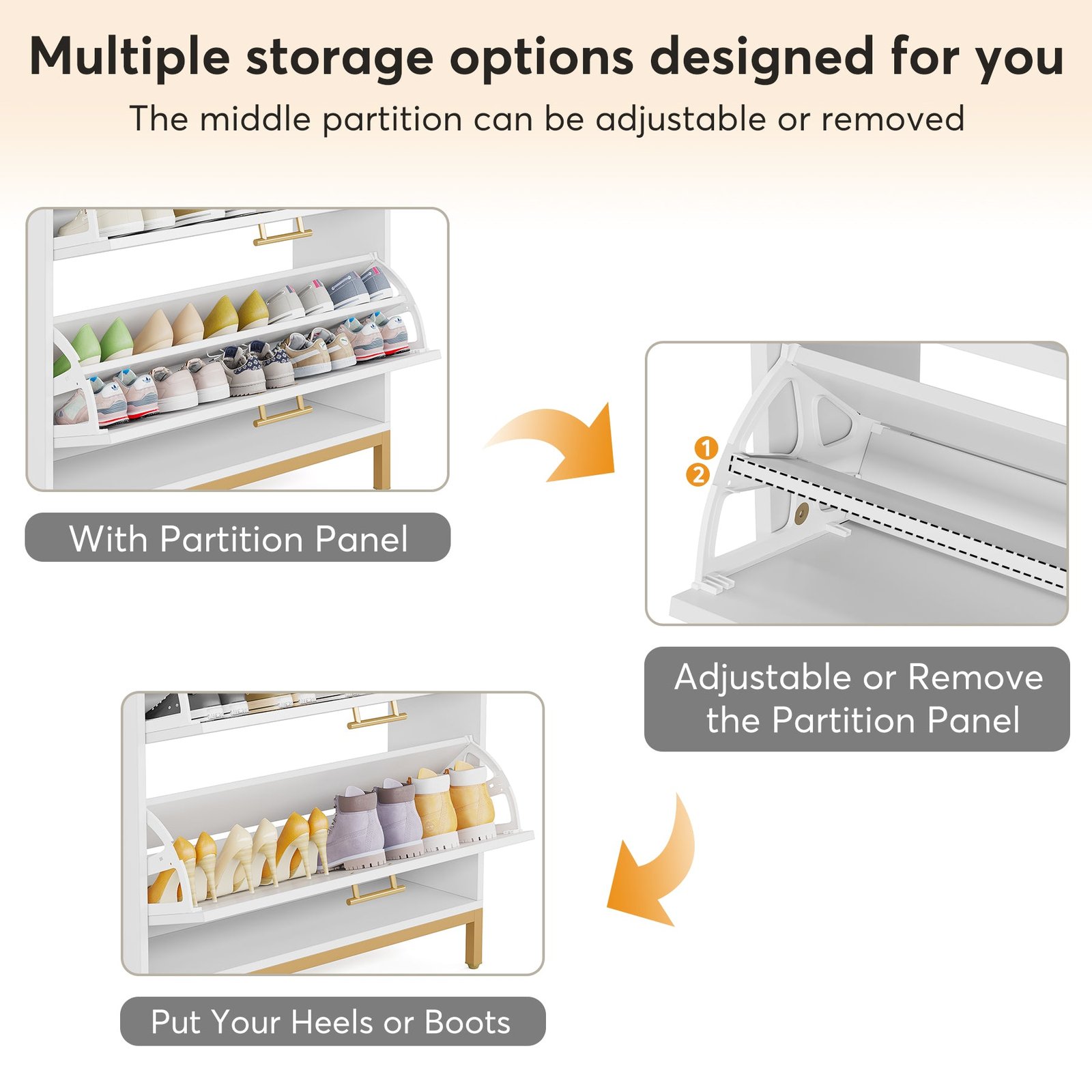 Multiple storage options designed for you

The middle partition can be adjustable or removed

With Partition Panel

1

2

Adjustable or Remove the Partition Panel

Put Your Heels or Boots