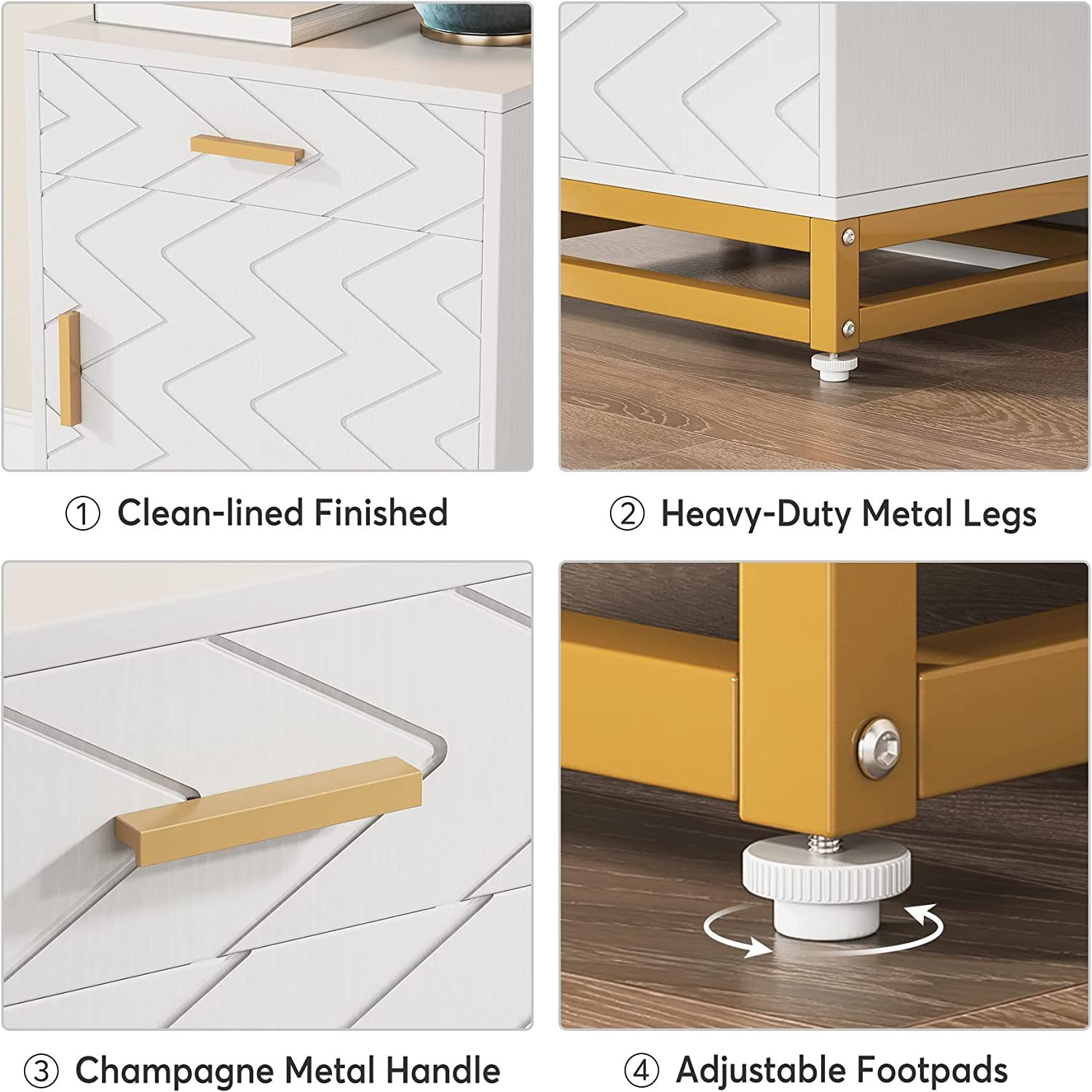 ① Clean-lined Finished

② Heavy-Duty Metal Legs

③ Champagne Metal Handle

④ Adjustable Footpads