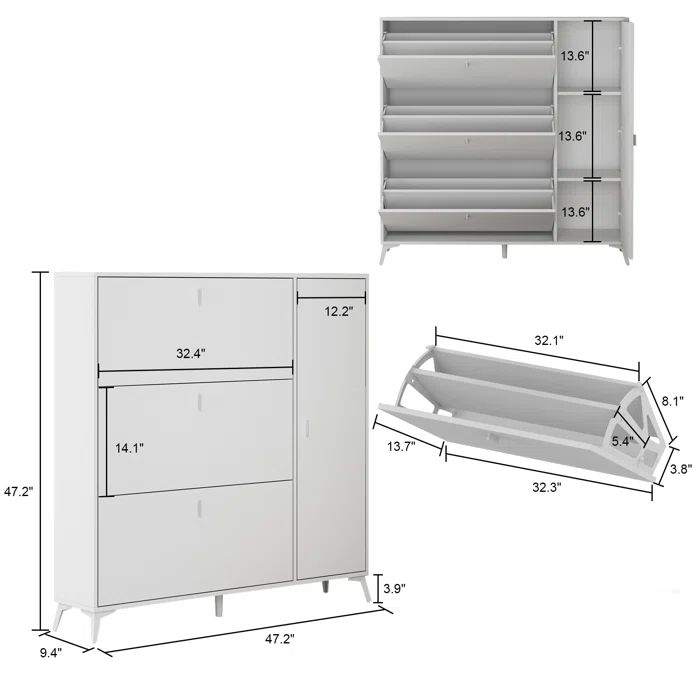 13.6"
13.6"
13.6"
12.2"
32.4"
14.1"
47.2"
3.9"
9.4"
47.2"
32.1"
8.1"
5.4"
13.7"
3.8"
32.3"